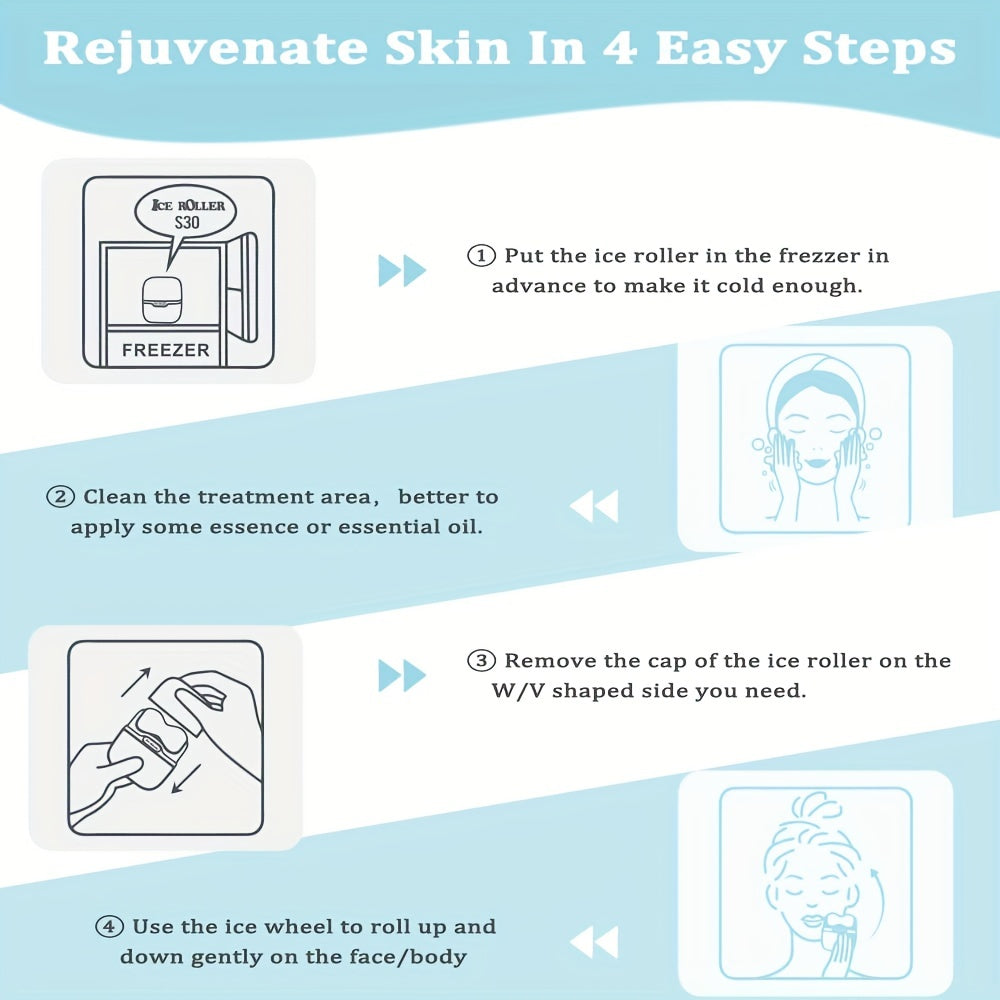 Rejuvenate Skin In 4 Easy Steps

ICE ROLLER
S30

FREEZER

① Put the ice roller in the frezzer in advance to make it cold enough.

② Clean the treatment area, better to apply some essence or essential oil.

③ Remove the cap of the ice roller on the W/V shaped side you need.

④ Use the ice wheel to roll up and down gently on the face/body