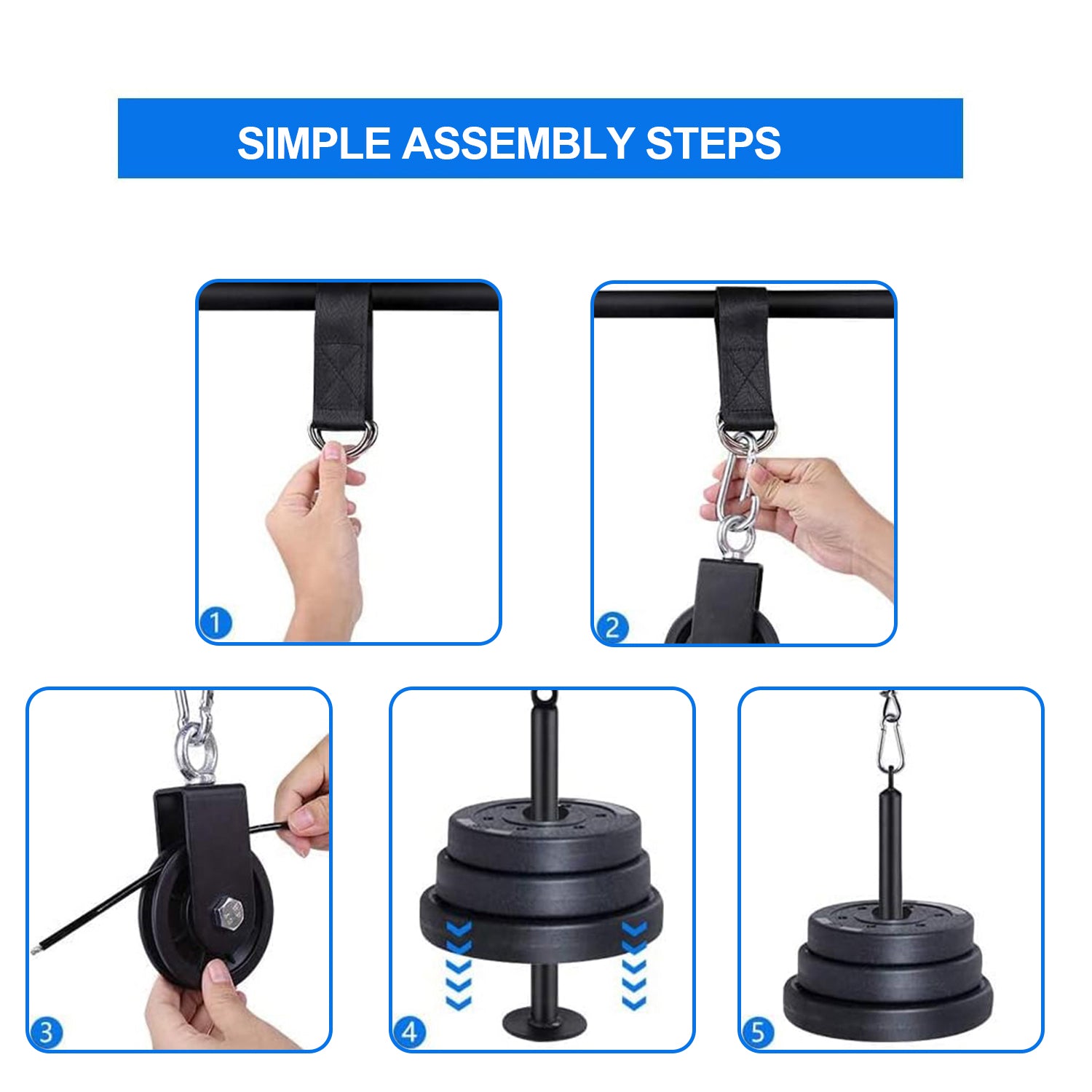 SIMPLE ASSEMBLY STEPS

1

2

3

4

5