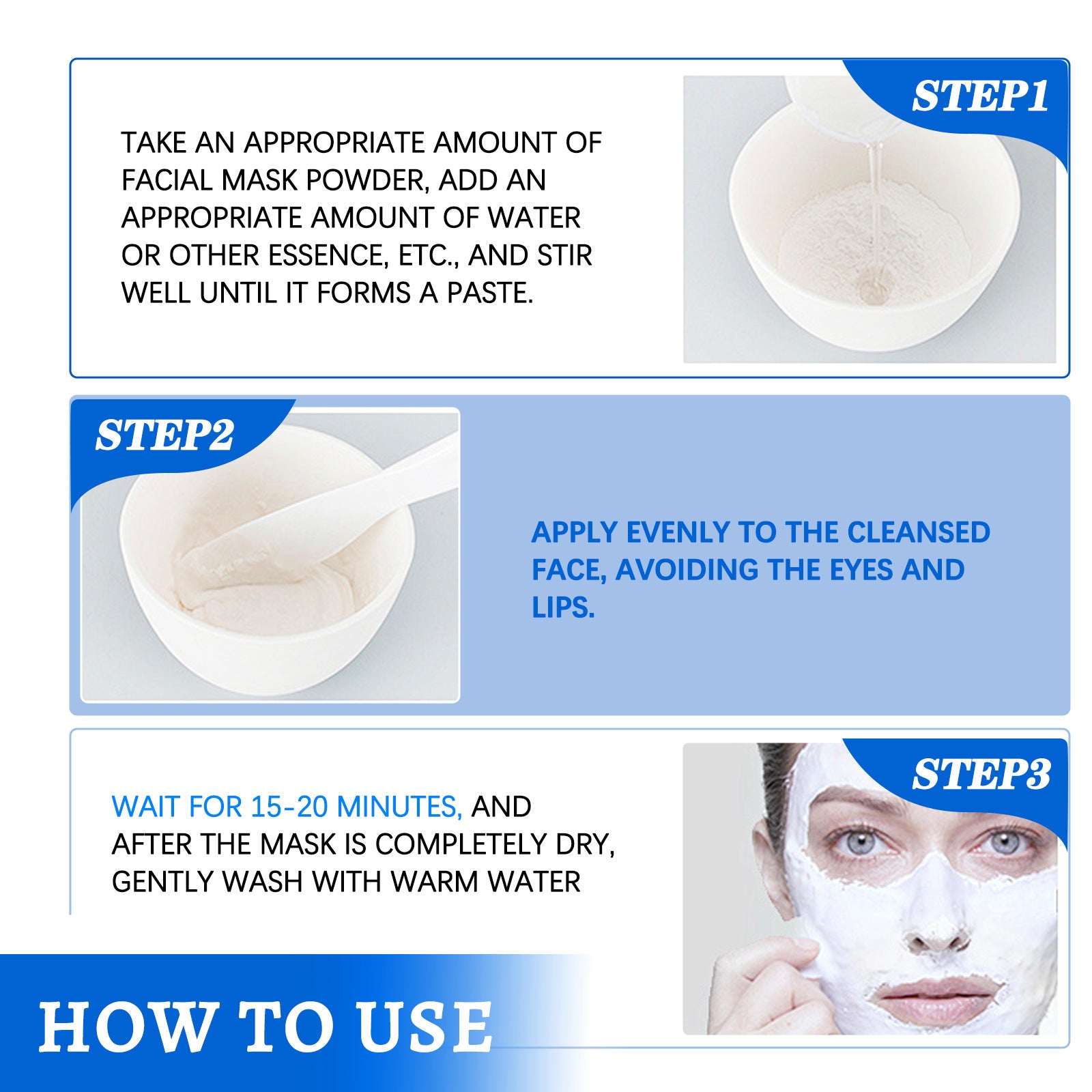 STEP1

TAKE AN APPROPRIATE AMOUNT OF FACIAL MASK POWDER, ADD AN APPROPRIATE AMOUNT OF WATER OR OTHER ESSENCE, ETC., AND STIR WELL UNTIL IT FORMS A PASTE.

STEP2

APPLY EVENLY TO THE CLEANSED FACE, AVOIDING THE EYES AND LIPS.

STEP3

WAIT FOR 15-20 MINUTES, AND AFTER THE MASK IS COMPLETELY DRY, GENTLY WASH WITH WARM WATER

HOW TO USE