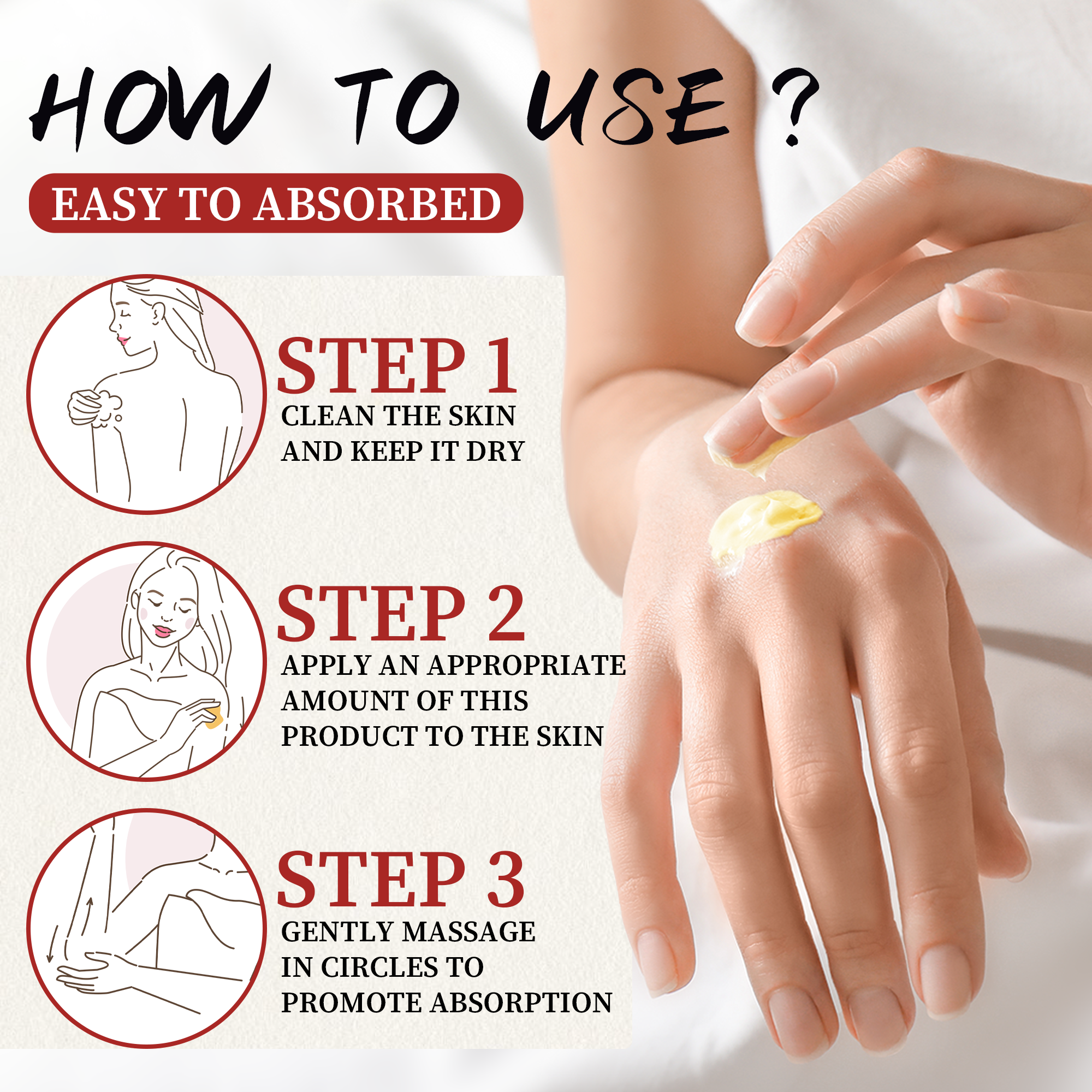 HOW TO USE ?

EASY TO ABSORBED

STEP 1
CLEAN THE SKIN AND KEEP IT DRY

STEP 2
APPLY AN APPROPRIATE AMOUNT OF THIS PRODUCT TO THE SKIN

STEP 3
GENTLY MASSAGE IN CIRCLES TO PROMOTE ABSORPTION