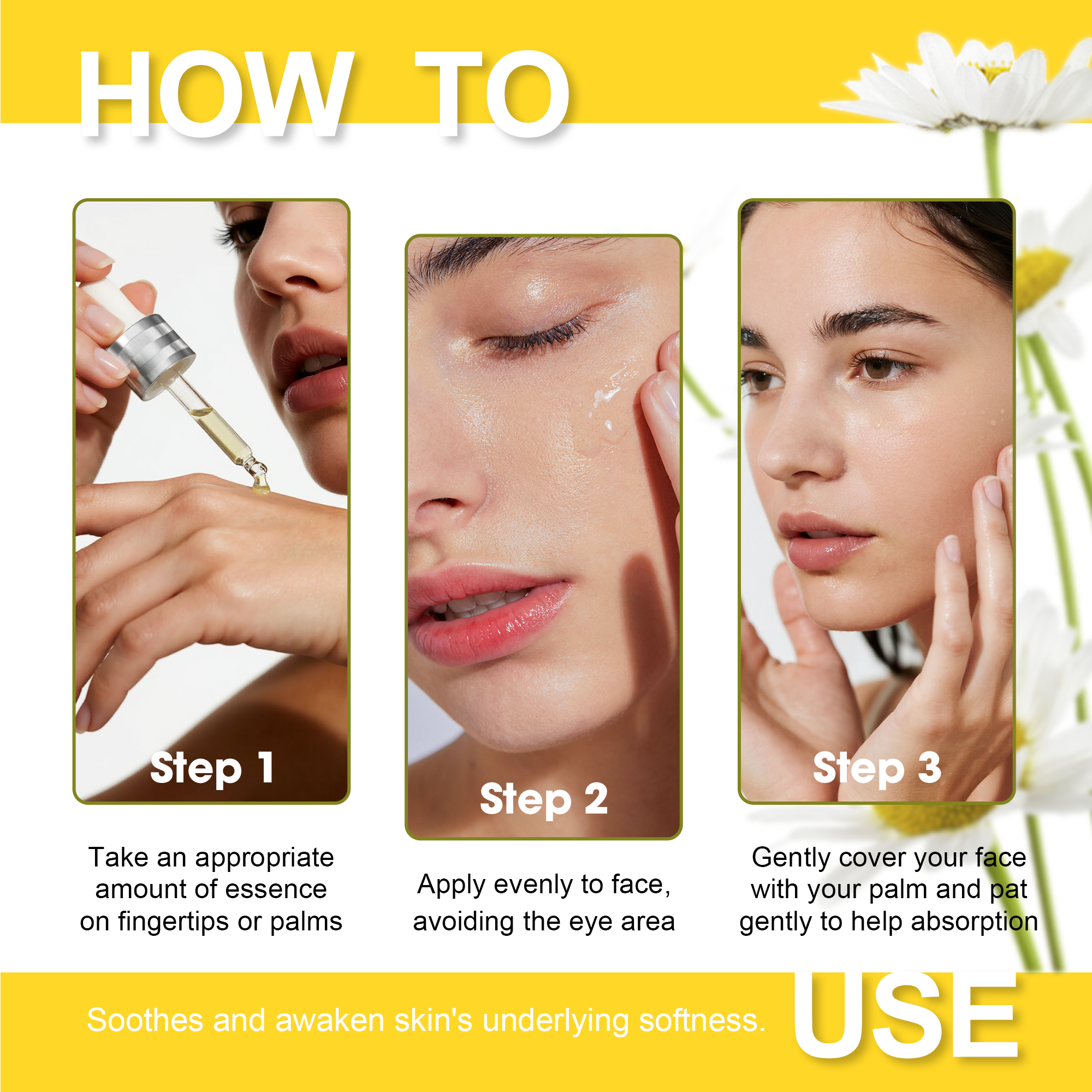 HOW TO

Step 1

Take an appropriate amount of essence on fingertips or palms

Step 2

Apply evenly to face, avoiding the eye area

Step 3

Gently cover your face with your palm and pat gently to help absorption

Soothes and awaken skin's underlying softness.

USE