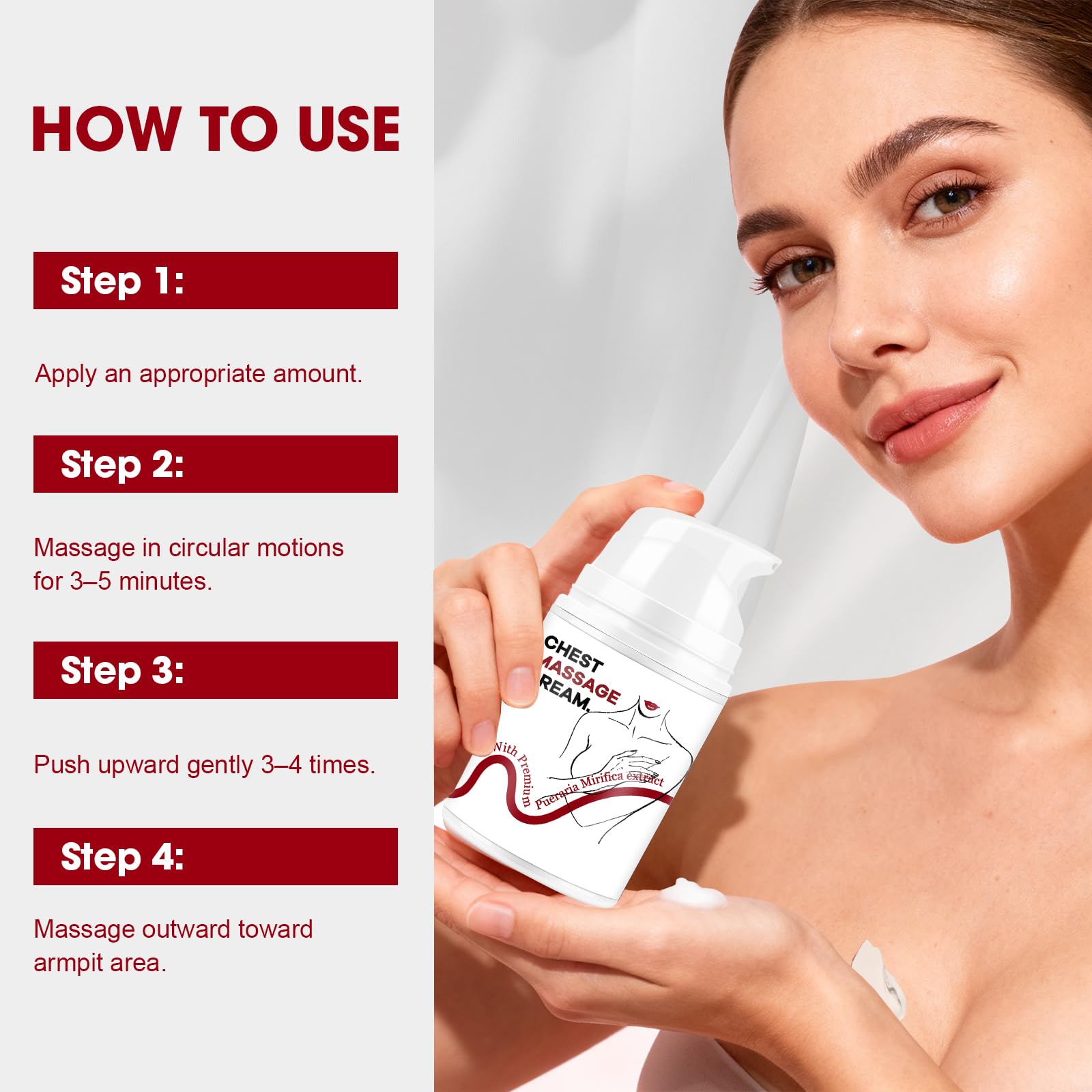 HOW TO USE

Step 1:

Apply an appropriate amount.

Step 2:

Massage in circular motions for 3–5 minutes.

Step 3:

Push upward gently 3–4 times.

Step 4:

Massage outward toward armpit area.

CHEST MASSAGE REAM.

With Premium

Pueraria Mirifica extract