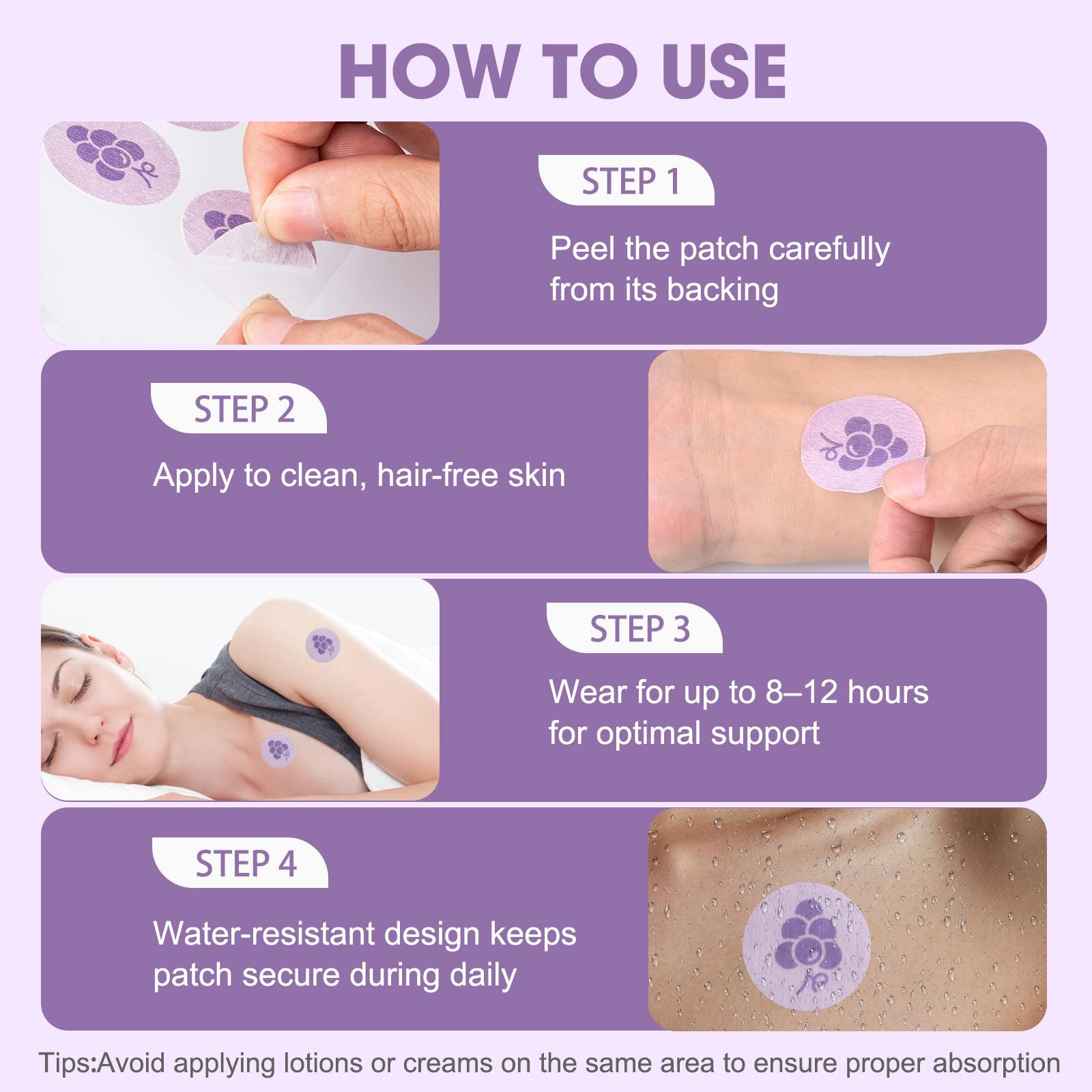 HOW TO USE

STEP 1

Peel the patch carefully from its backing

STEP 2

Apply to clean, hair-free skin

STEP 3

Wear for up to 8–12 hours for optimal support

STEP 4

Water-resistant design keeps patch secure during daily

Tips:Avoid applying lotions or creams on the same area to ensure proper absorption